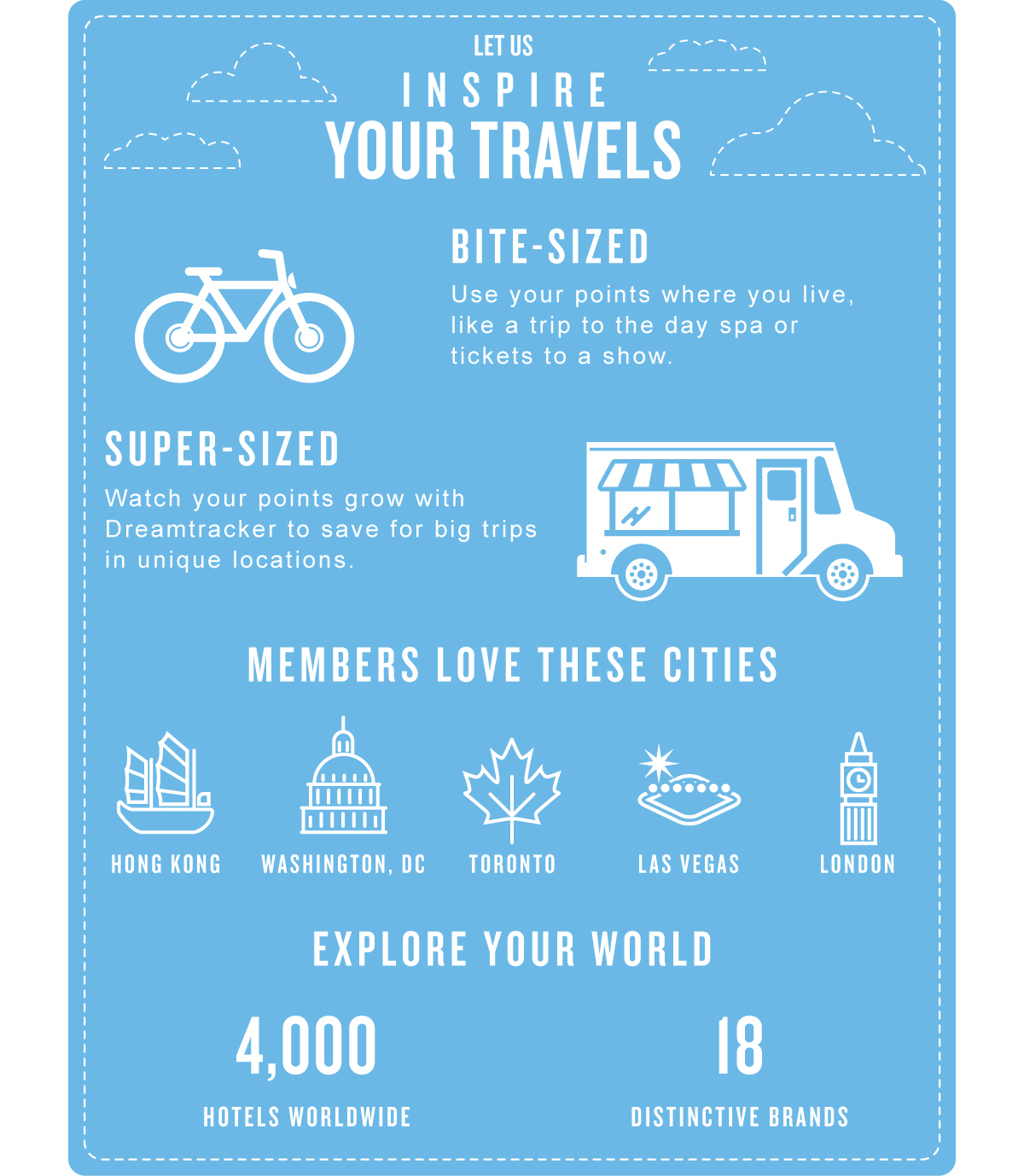 LET US
INSPIRE
YOUR TRAVELS

BITE-SIZED
Use your points where you live, like a trip to the day spa or tickets to a show.

SUPER-SIZED
Watch your points grow with Dreamtracker to save for big trips in unique locations.

MEMBERS LOVE THESE CITIES

HONG KONG
WASHINGTON, DC
TORONTO
LAS VEGAS
LONDON

EXPLORE YOUR WORLD

4,000
HOTELS WORLDWIDE

18
DISTINCTIVE BRANDS