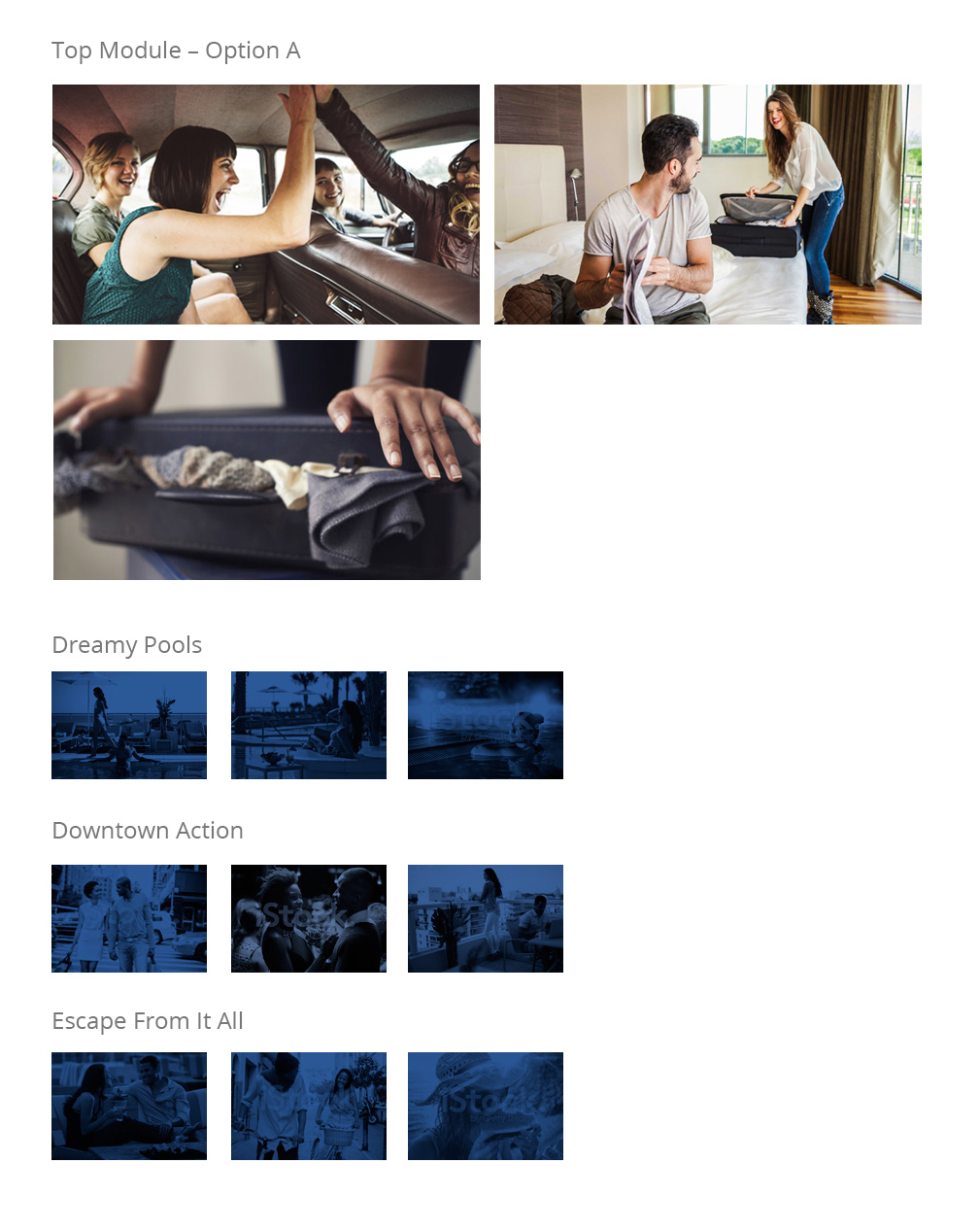 Top Module – Option A

Dreamy Pools

iStock

Downtown Action

iStock

Escape From It All

iStock