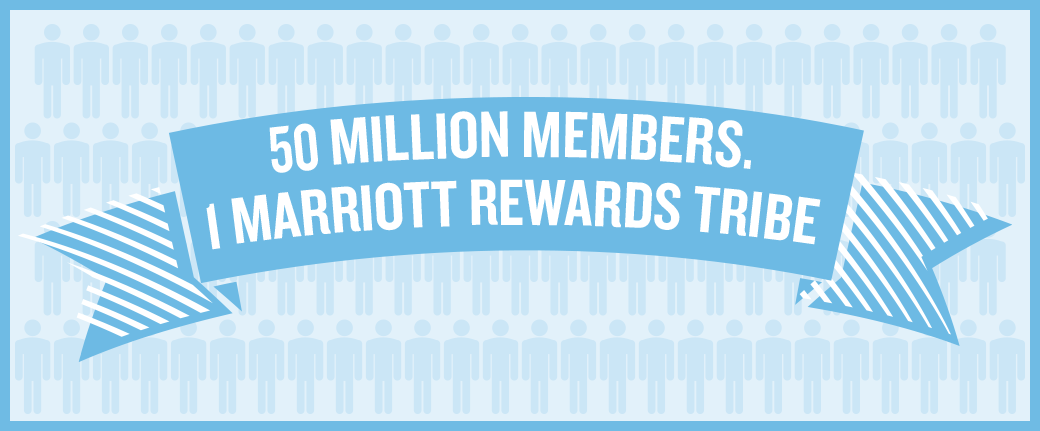 50 MILLION MEMBERS.
1 MARRIOTT REWARDS TRIBE