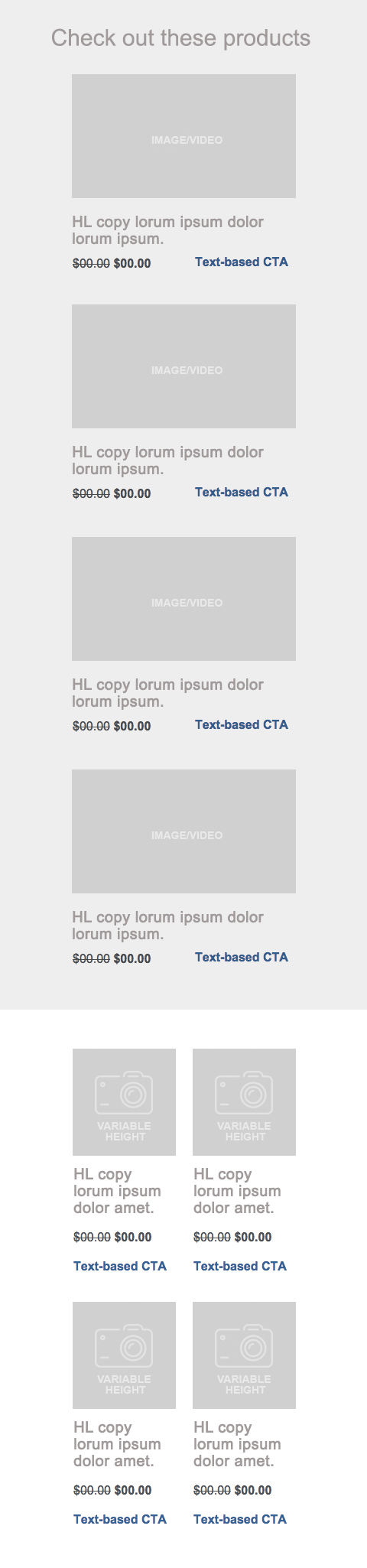 Check out these products

IMAGE/VIDEO

HL copy lorum ipsum dolor lorum ipsum.

$00.00 $00.00 Text-based CTA

IMAGE/VIDEO

HL copy lorum ipsum dolor lorum ipsum.

$00.00 $00.00 Text-based CTA

IMAGE/VIDEO

HL copy lorum ipsum dolor lorum ipsum.

$00.00 $00.00 Text-based CTA

IMAGE/VIDEO

HL copy lorum ipsum dolor lorum ipsum.

$00.00 $00.00 Text-based CTA

VARIABLE HEIGHT

HL copy lorum ipsum dolor amet.

$00.00 $00.00

Text-based CTA

VARIABLE HEIGHT

HL copy lorum ipsum dolor amet.

$00.00 $00.00

Text-based CTA

VARIABLE HEIGHT

HL copy lorum ipsum dolor amet.

$00.00 $00.00

Text-based CTA

VARIABLE HEIGHT

HL copy lorum ipsum dolor amet.

$00.00 $00.00

Text-based CTA