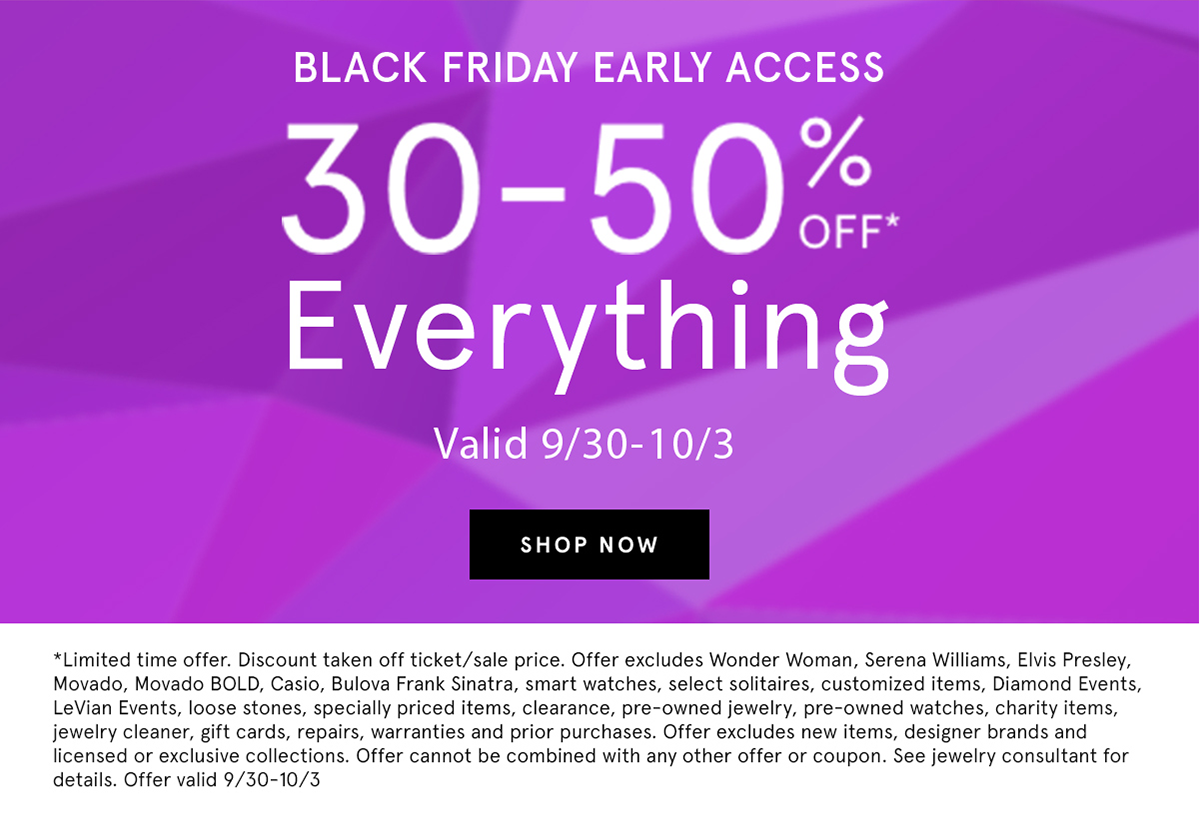 BLACK FRIDAY EARLY ACCESS

30-50% OFF*

Everything

Valid 9/30-10/3

SHOP NOW

*Limited time offer. Discount taken off ticket/sale price. Offer excludes Wonder Woman, Serena Williams, Elvis Presley, Movado, Movado BOLD, Casio, Bulova Frank Sinatra, smart watches, select solitaires, customized items, Diamond Events, LeVian Events, loose stones, specially priced items, clearance, pre-owned jewelry, pre-owned watches, charity items, jewelry cleaner, gift cards, repairs, warranties and prior purchases. Offer excludes new items, designer brands and licensed or exclusive collections. Offer cannot be combined with any other offer or coupon. See jewelry consultant for details. Offer valid 9/30-10/3